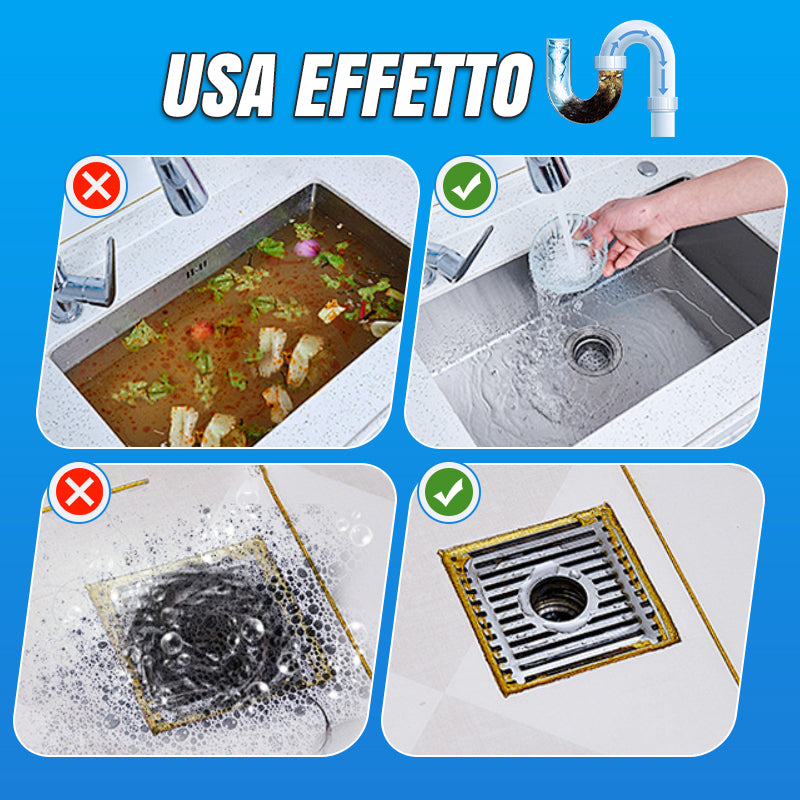 USA EFFETTO